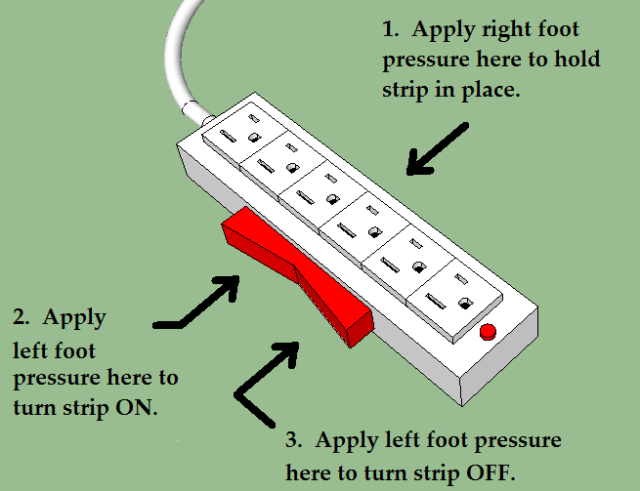 1. Apply right foot pressure here to hold strip in place.

2. Apply left foot pressure here to turn strip ON.

3. Apply left foot pressure here to turn strip OFF.