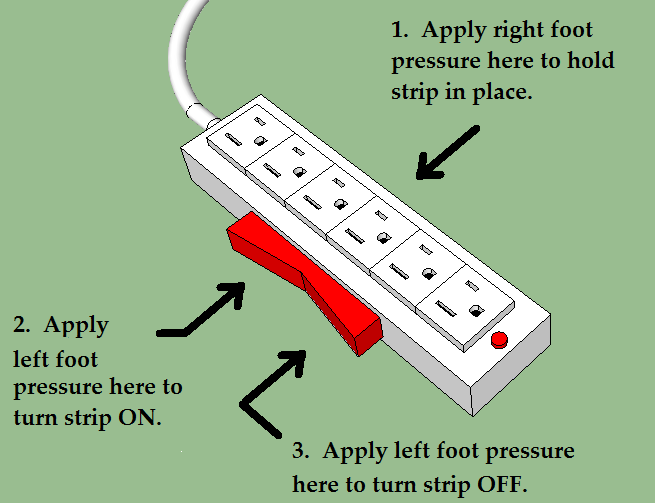 1. Apply right foot pressure here to hold strip in place.

2. Apply left foot pressure here to turn strip ON.

3. Apply left foot pressure here to turn strip OFF.