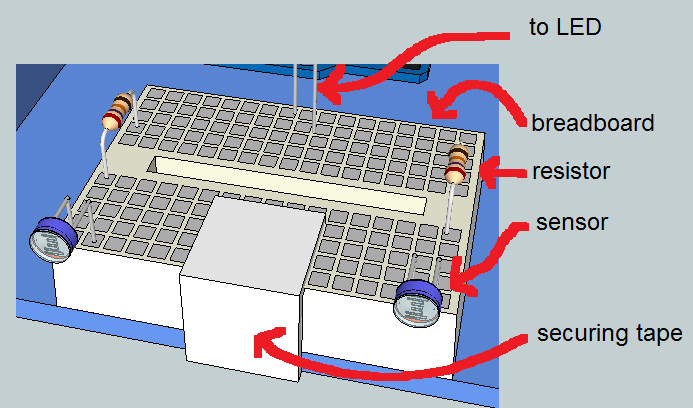 to LED

breadboard

resistor

sensor

securing tape